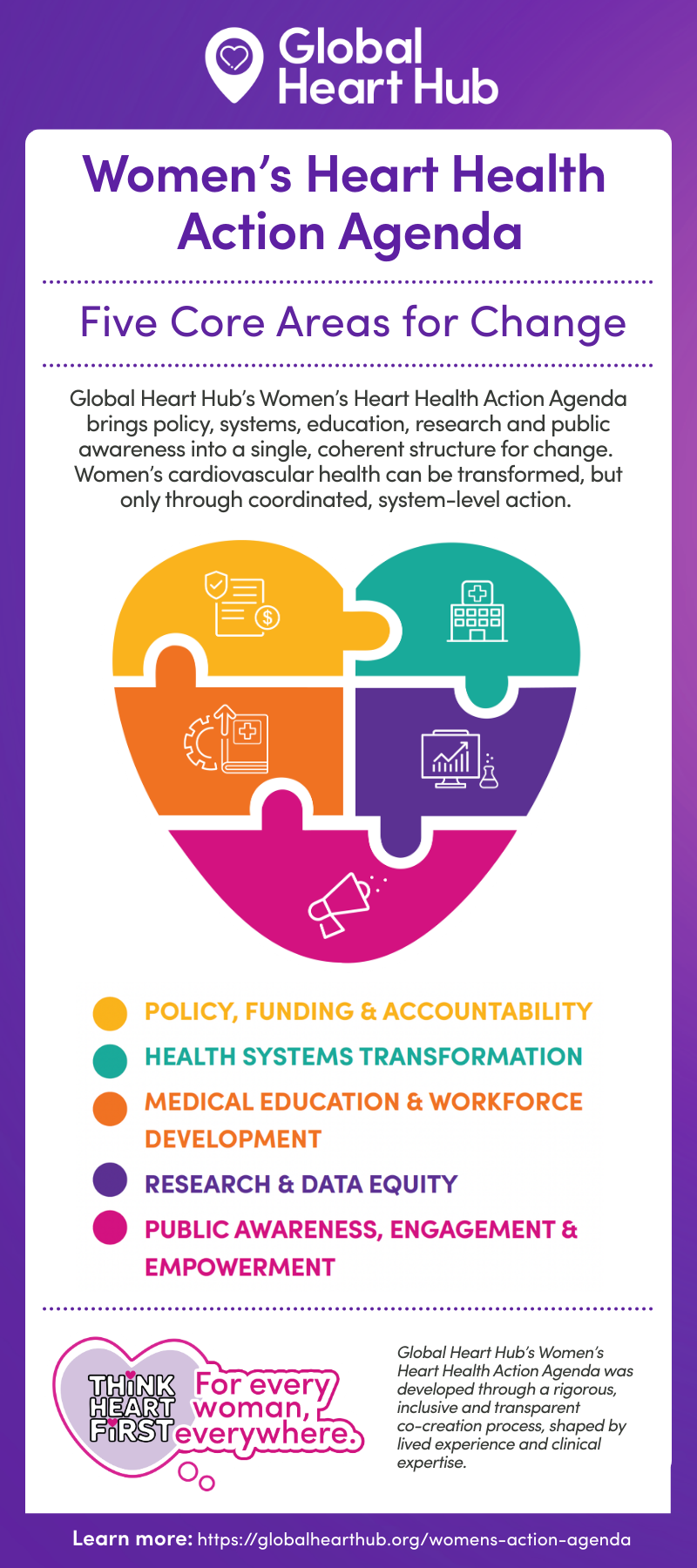 Global Heart Hub

Women's Heart Health Action Agenda

Five Core Areas for Change

Global Heart Hub's Women's Heart Health Action Agenda brings policy, systems, education, research and public awareness into a single, coherent structure for change. Women's cardiovascular health can be transformed, but only through coordinated, system-level action.

POLICY, FUNDING & ACCOUNTABILITY

HEALTH SYSTEMS TRANSFORMATION

MEDICAL EDUCATION & WORKFORCE DEVELOPMENT

RESEARCH & DATA EQUITY

PUBLIC AWARENESS, ENGAGEMENT & EMPOWERMENT

THINK HEART FIRST For every woman, everywhere.

Global Heart Hub's Women's Heart Health Action Agenda was developed through a rigorous, inclusive and transparent co-creation process, shaped by lived experience and clinical expertise.

Learn more: https://globalhearthub.org/womens-action-agenda